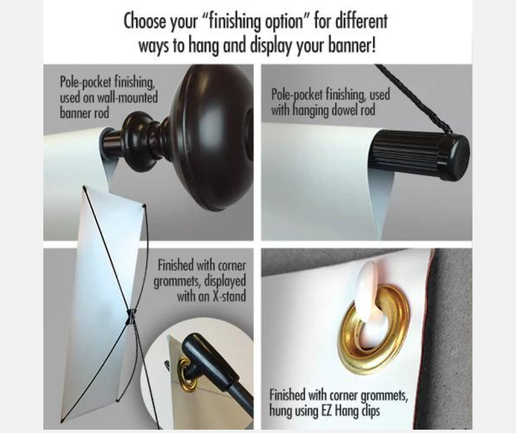 Choose your "finishing option" for different ways to hang and display your banner!

Pole-pocket finishing, used on wall-mounted banner rod

Pole-pocket finishing, used with hanging dowel rod

Finished with corner grommets, displayed with an X-stand

Finished with corner grommets, hung using EZ Hang clips